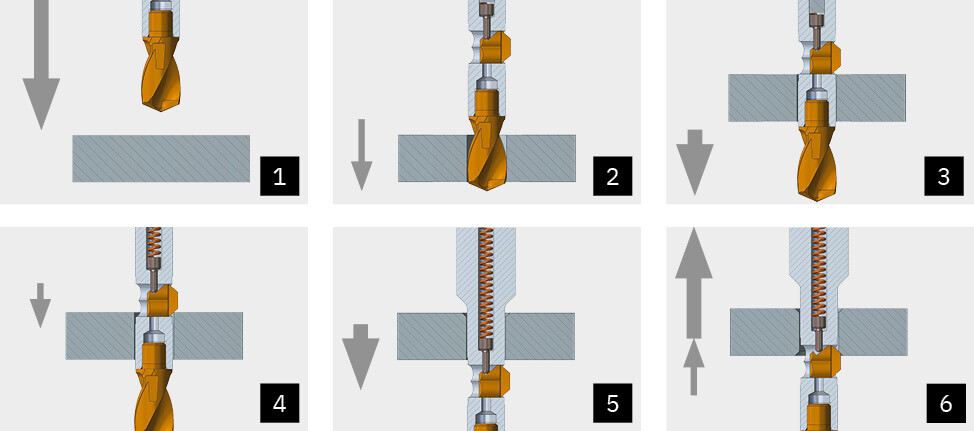 1

2

3

4

5

6