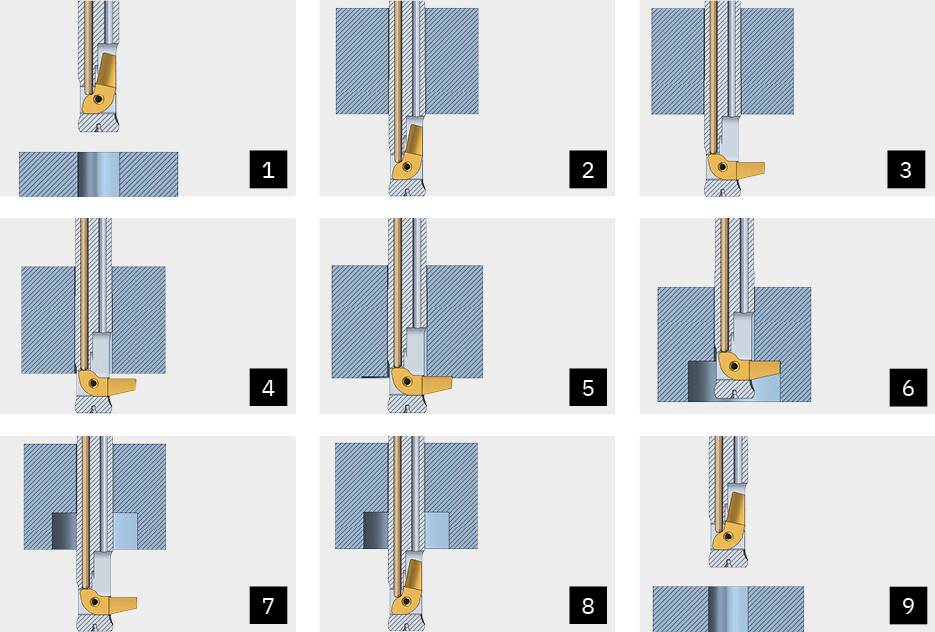 1

2

3

4

5

6

7

8

9