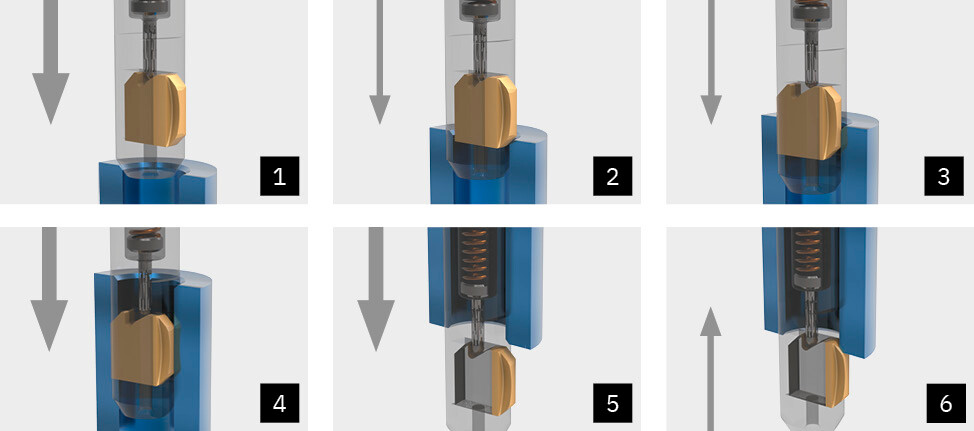 1

2

3

4

5

6