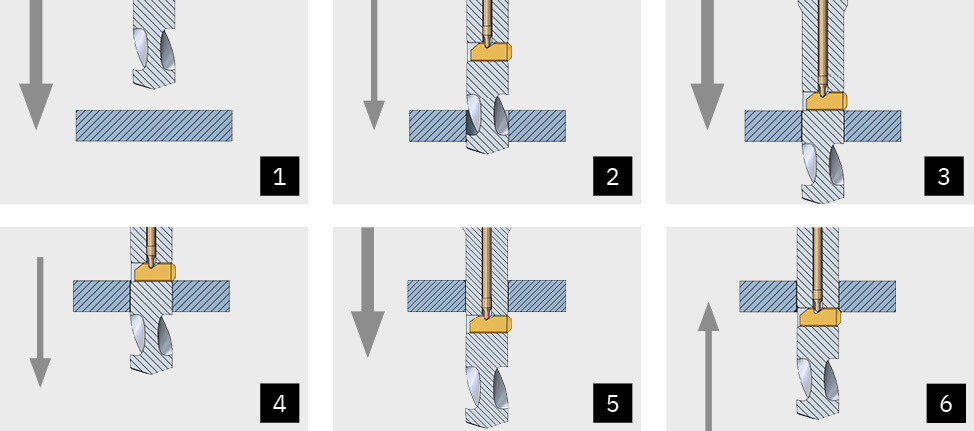 1

2

3

4

5

6