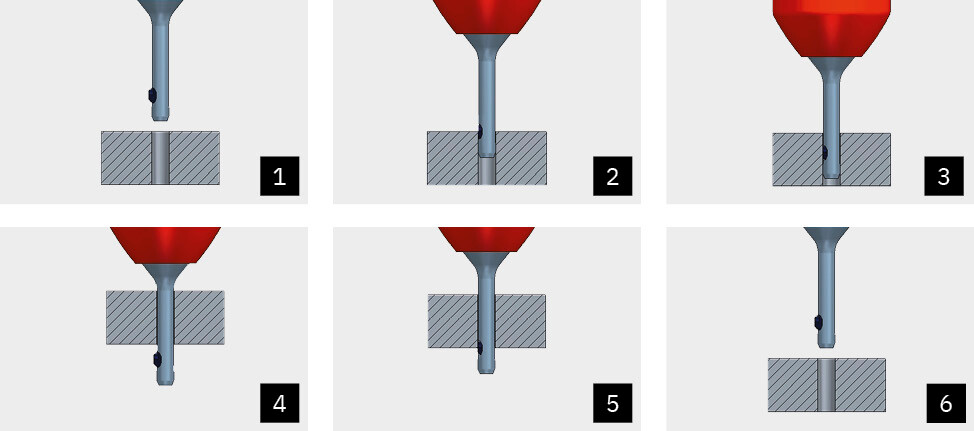 1

2

3

4

5

6